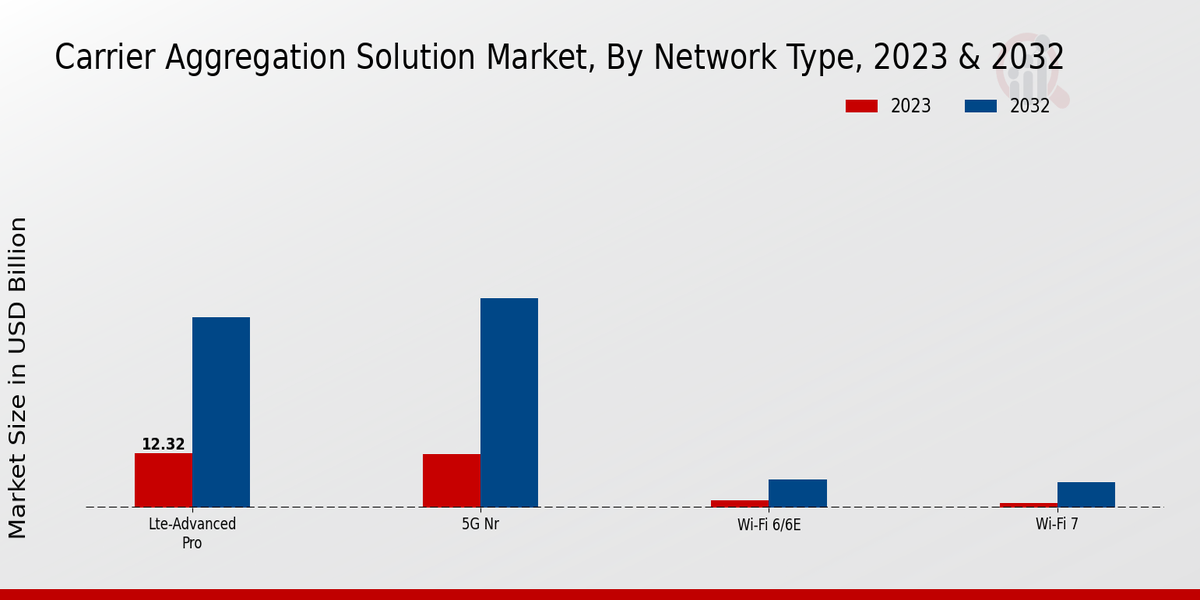 Carrier Aggregation Solution Market, By Network Type, 2023 & 2032

2023
2032

Market Size in USD Billion

12.32

Lte-Advanced Pro
5G Nr
Wi-Fi 6/6E
Wi-Fi 7