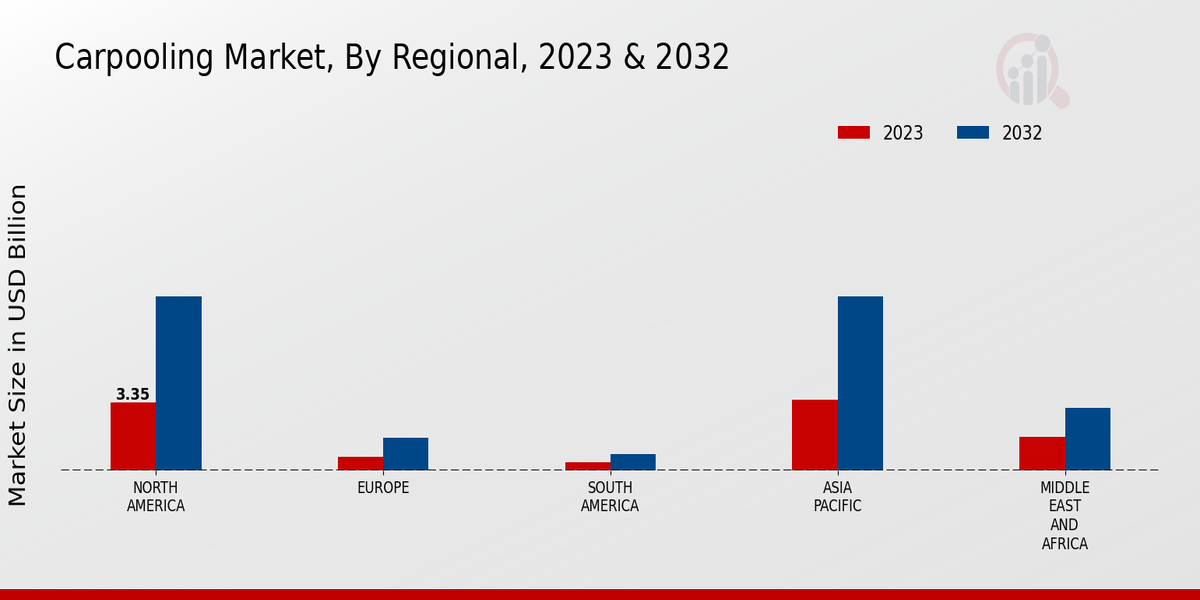 Carpooling Market, By Regional, 2023 & 2032

2023
2032

Market Size in USD Billion

3.35

NORTH AMERICA
EUROPE
SOUTH AMERICA
ASIA PACIFIC
MIDDLE EAST AND AFRICA