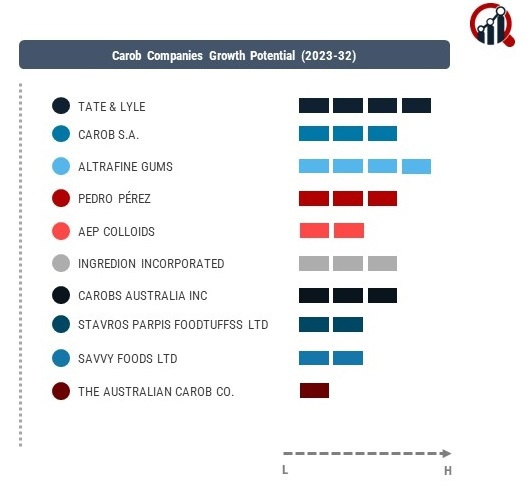 Carob Companies Growth Potential (2023-32)

TATE & LYLE

CAROB S.A.

ALTRAFINE GUMS

PEDRO PÉREZ

AEP COLLOIDS

INGREDION INCORPORATED

CAROBS AUSTRALIA INC

STAVROS PARPIS FOODTUFFSS LTD

SAVVY FOODS LTD

THE AUSTRALIAN CAROB CO.

L

H