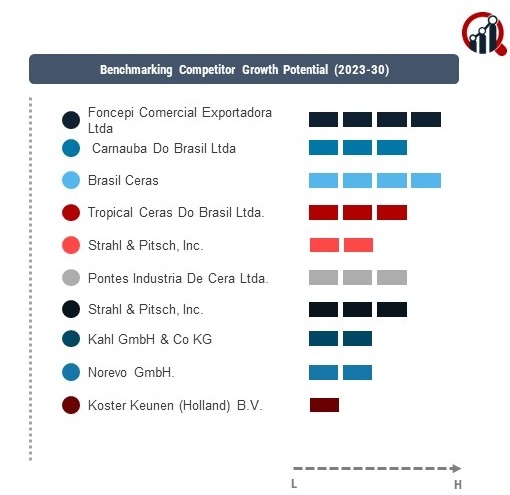 Benchmarking Competitor Growth Potential (2023-30)

Foncepi Comercial Exportadora Ltda

Carnauba Do Brasil Ltda

Brasil Ceras

Tropical Ceras Do Brasil Ltda.

Strahl & Pitsch, Inc.

Pontes Industria De Cera Ltda.

Strahl & Pitsch, Inc.

Kahl GmbH & Co KG

Norevo GmbH.

Koster Keunen (Holland) B.V.

L

H