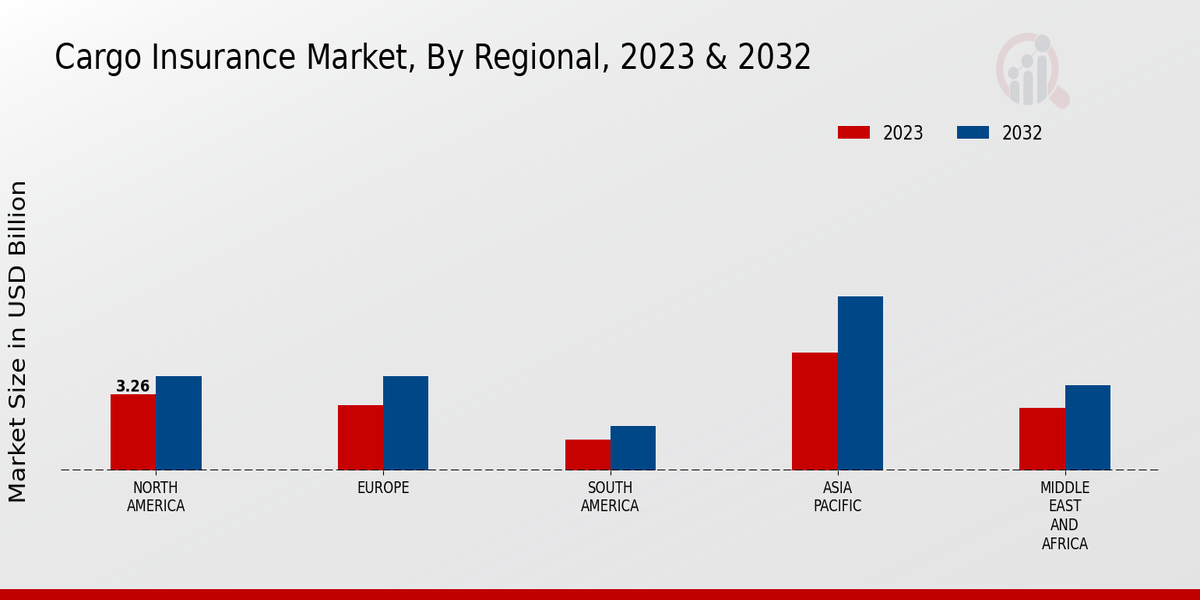 Cargo Insurance Market, By Regional, 2023 & 2032

2023
2032

Market Size in USD Billion

3.26

NORTH AMERICA
EUROPE
SOUTH AMERICA
ASIA PACIFIC
MIDDLE EAST AND AFRICA