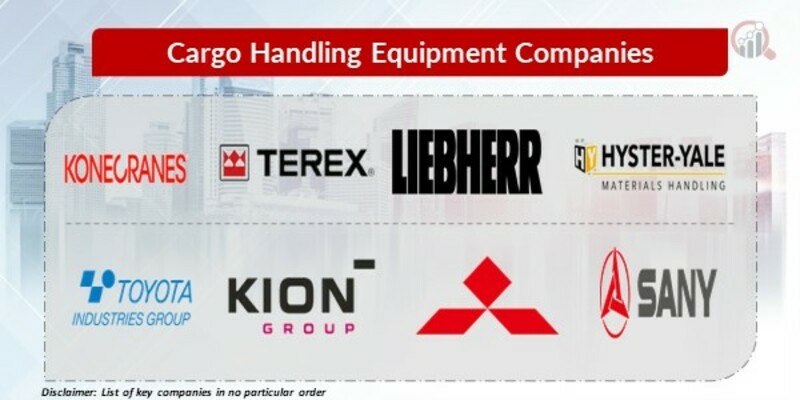 Cargo Handling Equipment Companies

KONECRANES

TEREX

LIEBHERR

HY HYSTER-YALE MATERIALS HANDLING

TOYOTA INDUSTRIES GROUP

KION GROUP

SANY

Disclaimer: List of key companies in no particular order