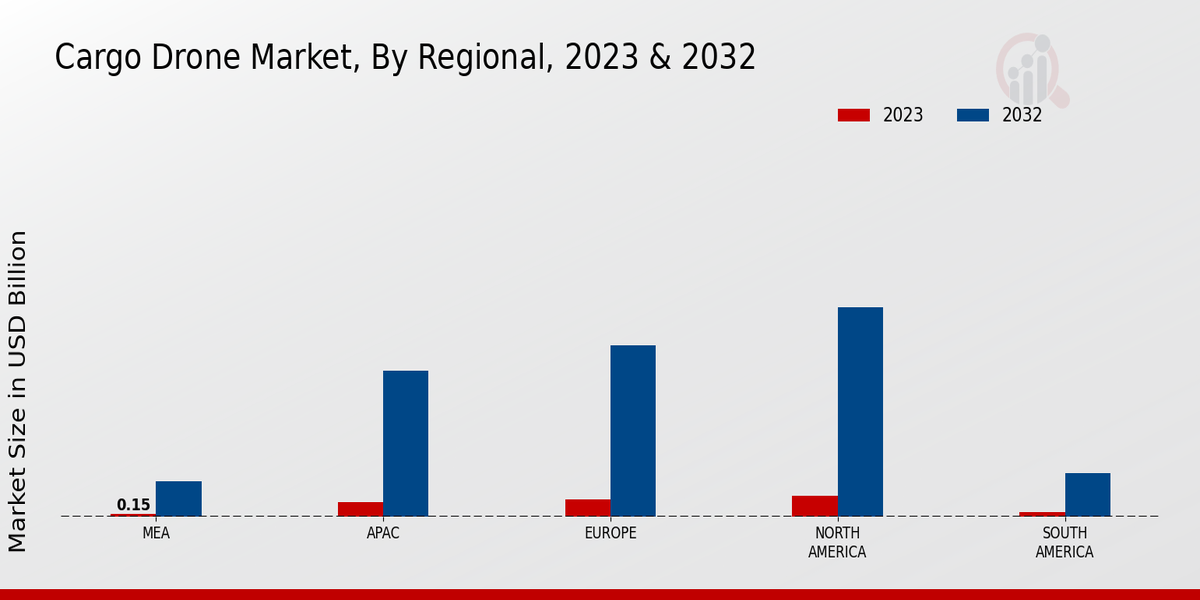 Cargo Drone Market, By Regional, 2023 & 2032

2023
2032

Market Size in USD Billion

0.15

MEA
APAC
EUROPE
NORTH AMERICA
SOUTH AMERICA