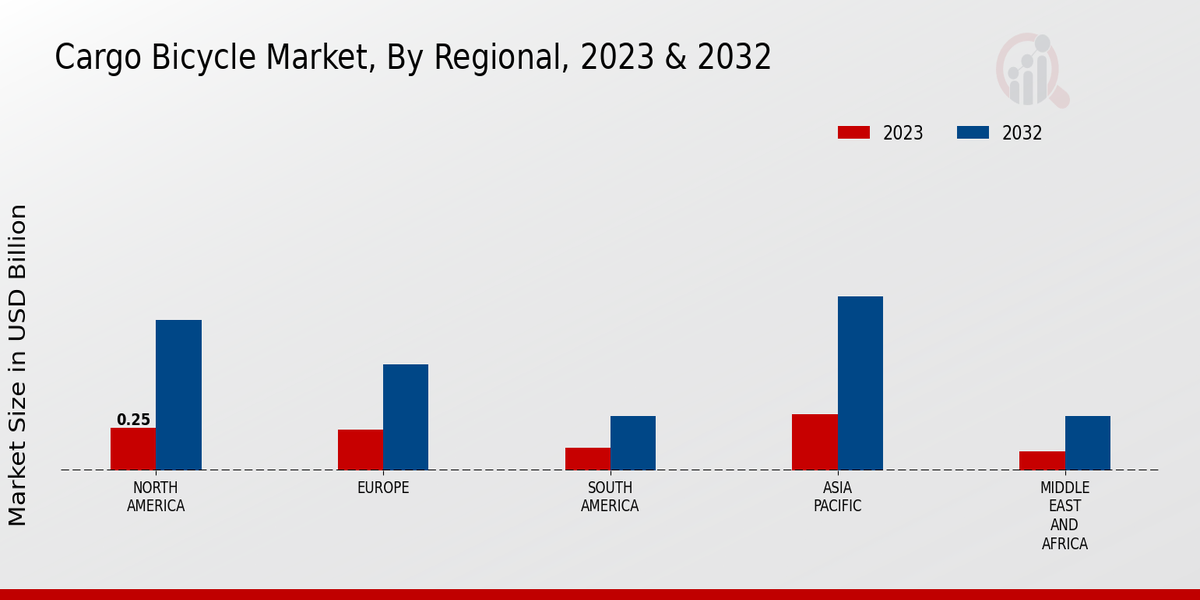 Cargo Bicycle Market, By Regional, 2023 & 2032

2023
2032

Market Size in USD Billion

0.25

NORTH AMERICA
EUROPE
SOUTH AMERICA
ASIA PACIFIC
MIDDLE EAST AND AFRICA