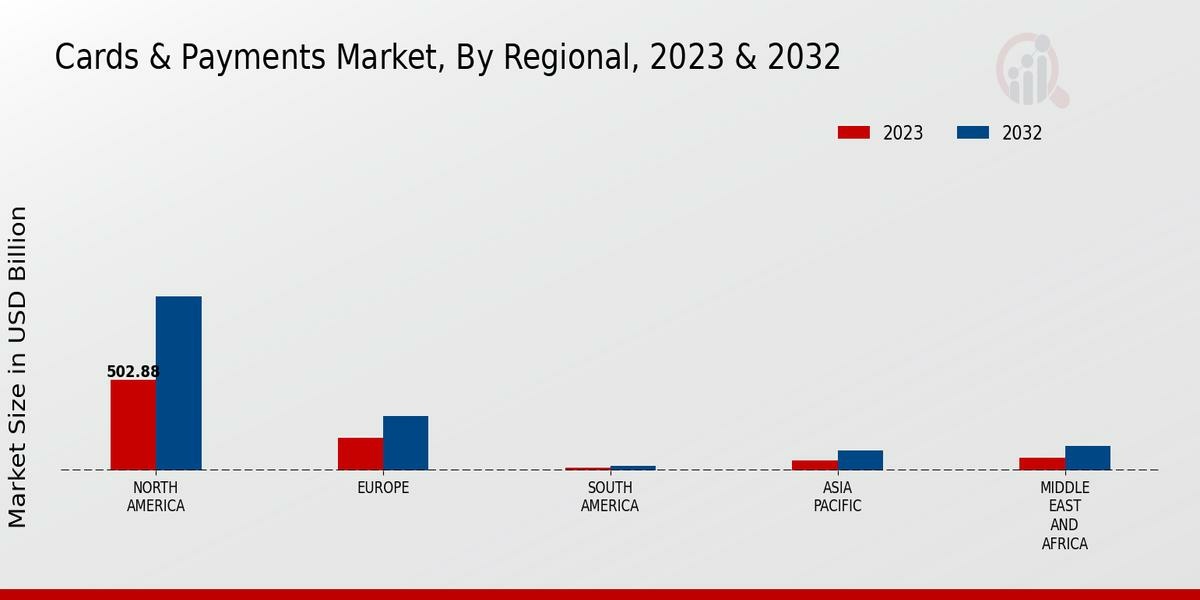 Cards & Payments Market, By Regional, 2023 & 2032

2023
2032

Market Size in USD Billion

502.88

NORTH AMERICA
EUROPE
SOUTH AMERICA
ASIA PACIFIC
MIDDLE EAST AND AFRICA