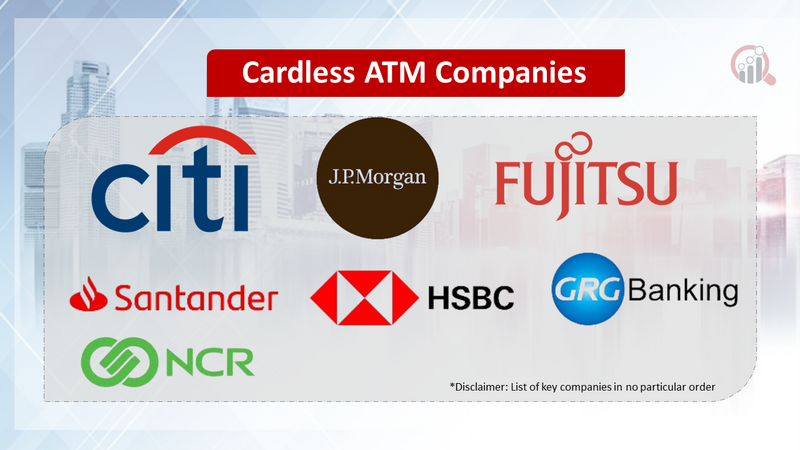 Cardless ATM Companies

citi

J.P.Morgan

FUJITSU

Santander

HSBC

GRG Banking

NCR

*Disclaimer: List of key companies in no particular order