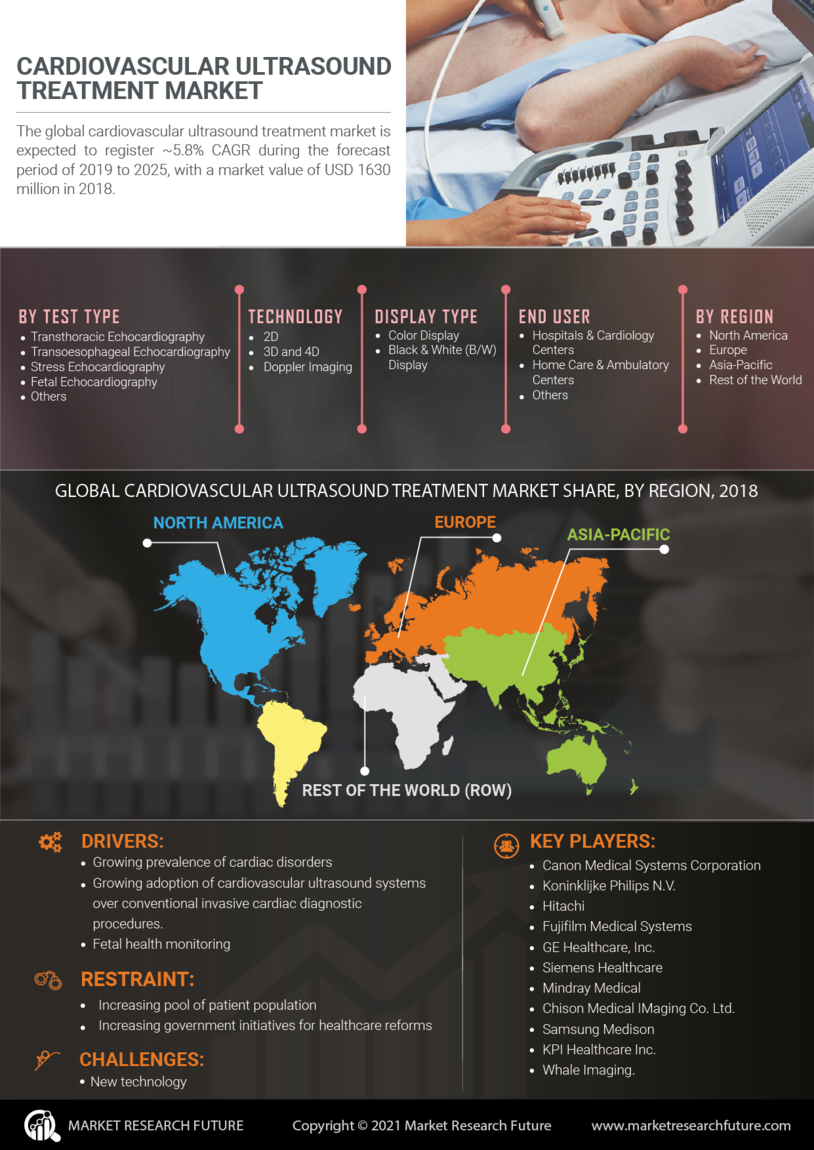 CARDIOVASCULAR ULTRASOUND TREATMENT MARKET

The global cardiovascular ultrasound treatment market is expected to register ~5.8% CAGR during the forecast period of 2019 to 2025, with a market value of USD 1630 million in 2018.

BY TEST TYPE
• Transthoracic Echocardiography
• Transoesophageal Echocardiography
• Stress Echocardiography
• Fetal Echocardiography
• Others

TECHNOLOGY
• 2D
• 3D and 4D
• Doppler Imaging

DISPLAY TYPE
• Color Display
• Black & White (B/W) Display

END USER
• Hospitals & Cardiology Centers
• Home Care & Ambulatory Centers
• Others

BY REGION
• North America
• Europe
• Asia-Pacific
• Rest of the World

GLOBAL CARDIOVASCULAR ULTRASOUND TREATMENT MARKET SHARE, BY REGION, 2018

NORTH AMERICA
EUROPE
ASIA-PACIFIC
REST OF THE WORLD (ROW)

DRIVERS:
• Growing prevalence of cardiac disorders
• Growing adoption of cardiovascular ultrasound systems over conventional invasive cardiac diagnostic procedures.
• Fetal health monitoring

RESTRAINT:
• Increasing pool of patient population
• Increasing government initiatives for healthcare reforms

CHALLENGES:
• New technology

KEY PLAYERS:
• Canon Medical Systems Corporation
• Koninklijke Philips N.V.
• Hitachi
• Fujifilm Medical Systems
• GE Healthcare, Inc.
• Siemens Healthcare
• Mindray Medical
• Chison Medical IMaging Co. Ltd.
• Samsung Medison
• KPI Healthcare Inc.
• Whale Imaging.

MARKET RESEARCH FUTURE
Copyright © 2021 Market Research Future
www.marketresearchfuture.com