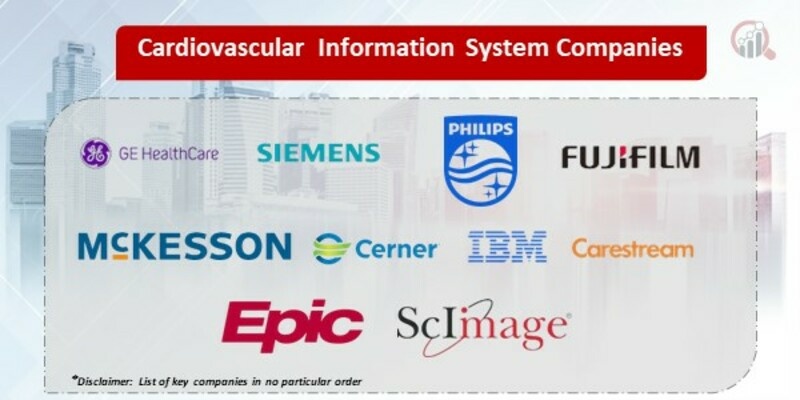 Cardiovascular Information System Companies

GE HealthCare

SIEMENS

PHILIPS

FUJIFILM

McKESSON

Cerner

IBM

Carestream

Epic

ScImage

*Disclaimer: List of key companies in no particular order