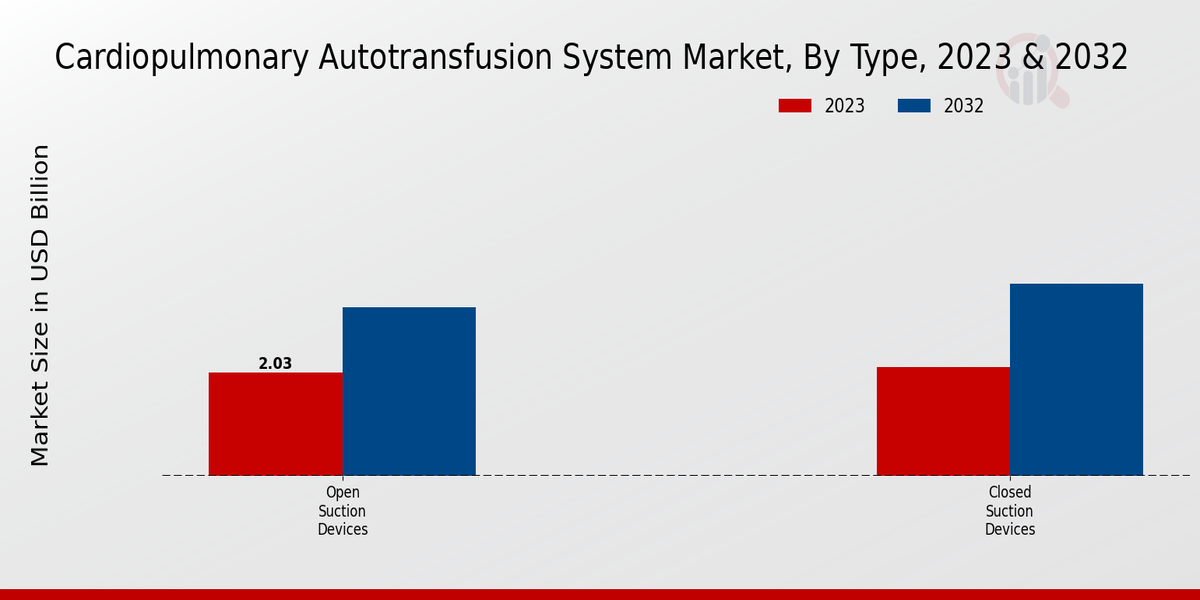 Cardiopulmonary Autotransfusion System Market, By Type, 2023 & 2032

2023
2032

Market Size in USD Billion

2.03

Open Suction Devices

Closed Suction Devices