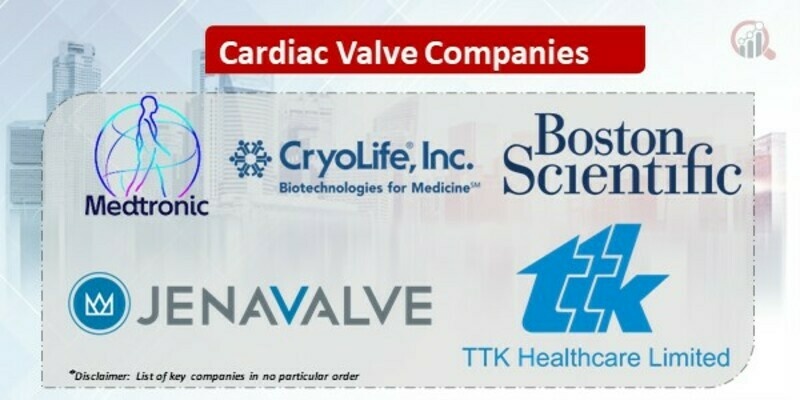 Cardiac Valve Companies

Medtronic

CryoLife, Inc.
Biotechnologies for Medicine℠

Boston Scientific

JENAVALVE

ttk
TTK Healthcare Limited

*Disclaimer: List of key companies in no particular order