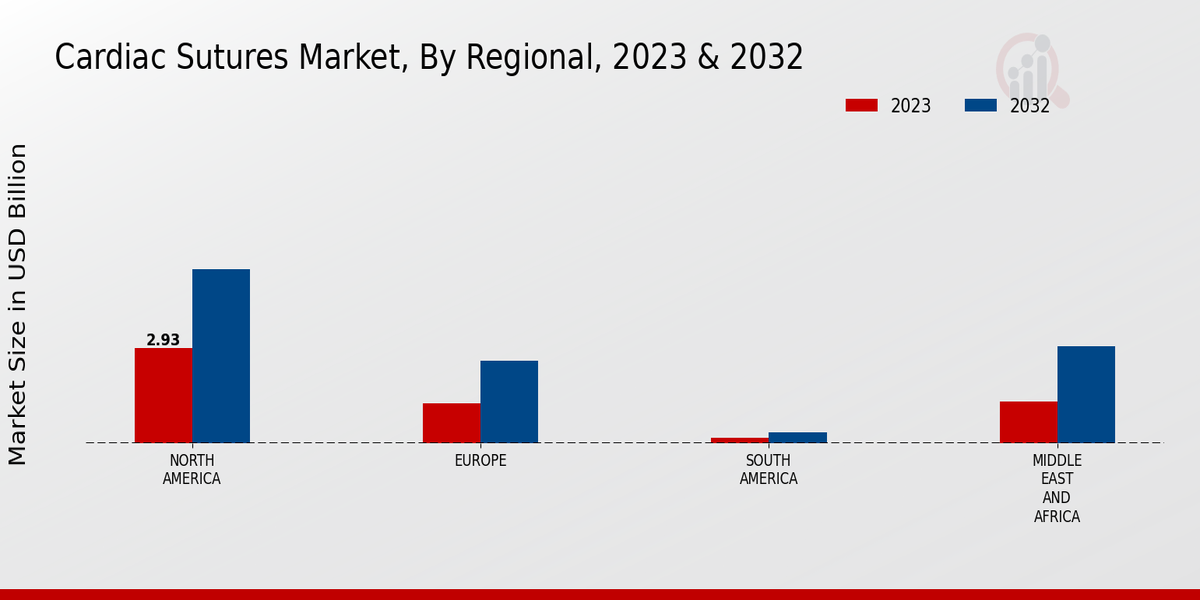 Cardiac Sutures Market, By Regional, 2023 & 2032

2023
2032

Market Size in USD Billion

2.93

NORTH AMERICA
EUROPE
SOUTH AMERICA
MIDDLE EAST AND AFRICA