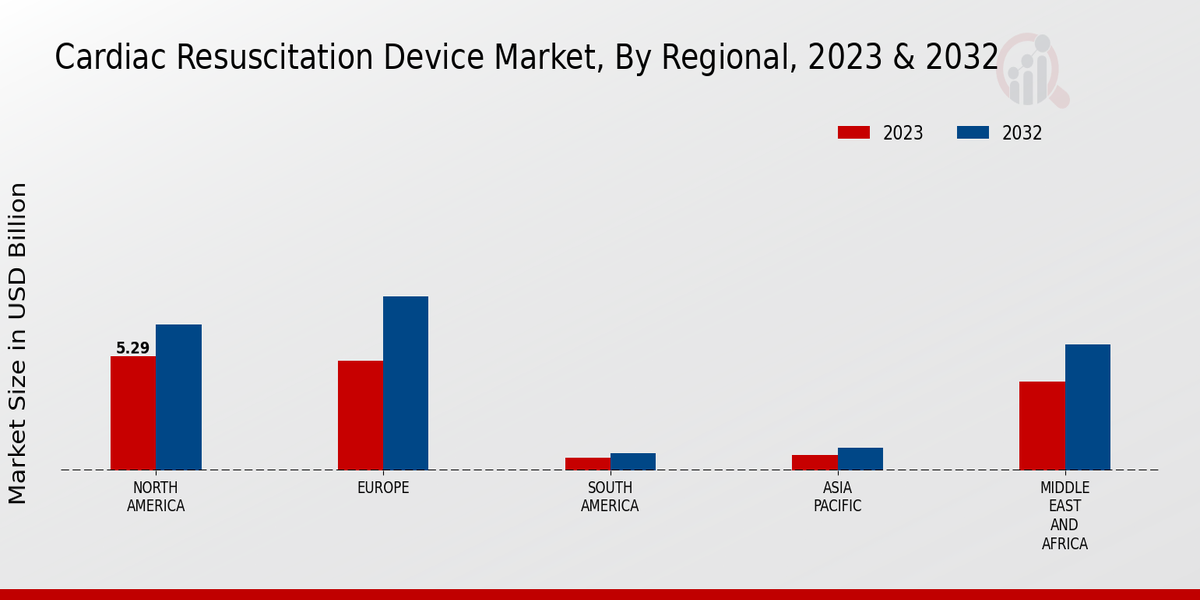 Cardiac Resuscitation Device Market, By Regional, 2023 & 2032

2023
2032

Market Size in USD Billion

5.29

NORTH AMERICA
EUROPE
SOUTH AMERICA
ASIA PACIFIC
MIDDLE EAST AND AFRICA