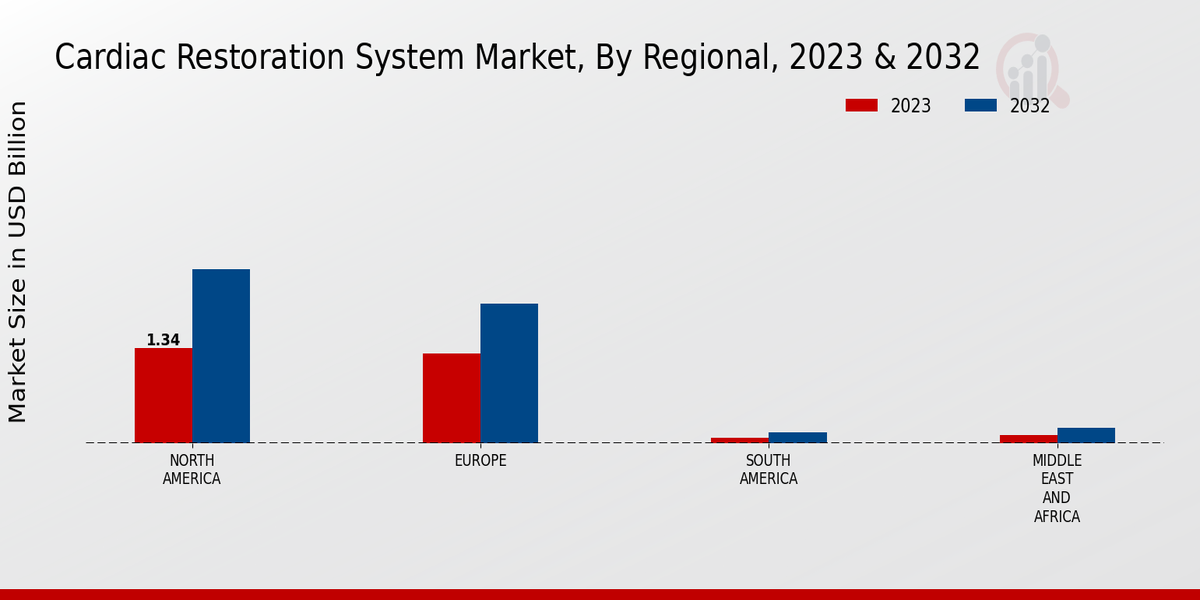 Cardiac Restoration System Market, By Regional, 2023 & 2032

2023
2032

Market Size in USD Billion

1.34

NORTH AMERICA
EUROPE
SOUTH AMERICA
MIDDLE EAST AND AFRICA