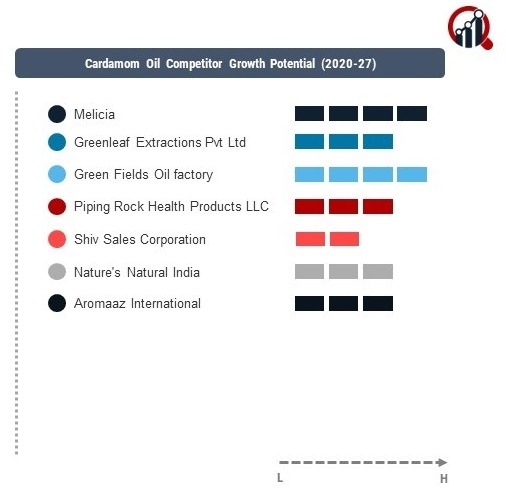 Cardamom Oil Competitor Growth Potential (2020-27)

Melicia
Greenleaf Extractions Pvt Ltd
Green Fields Oil factory
Piping Rock Health Products LLC
Shiv Sales Corporation
Nature's Natural India
Aromaaz International

L
H