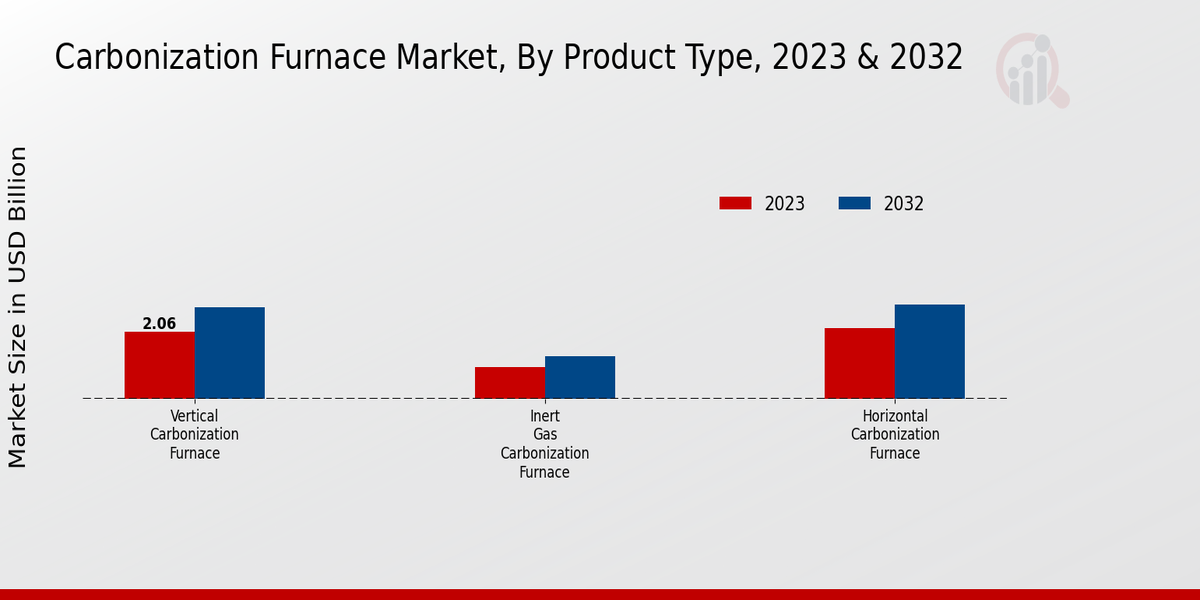 Carbonization Furnace Market, By Product Type, 2023 & 2032

Market Size in USD Billion

2023
2032

2.06

Vertical Carbonization Furnace

Inert Gas Carbonization Furnace

Horizontal Carbonization Furnace