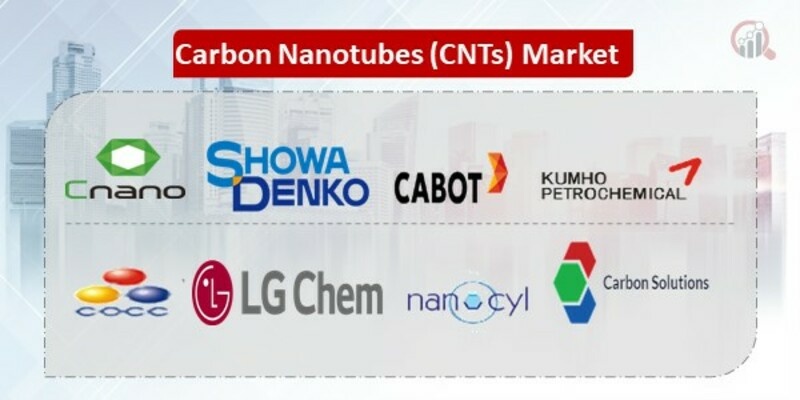 Carbon Nanotubes (CNTs) Market

Cnano

SHOWA DENKO

CABOT

KUMHO PETROCHEMICAL

COCC

LG Chem

nanocyl

Carbon Solutions