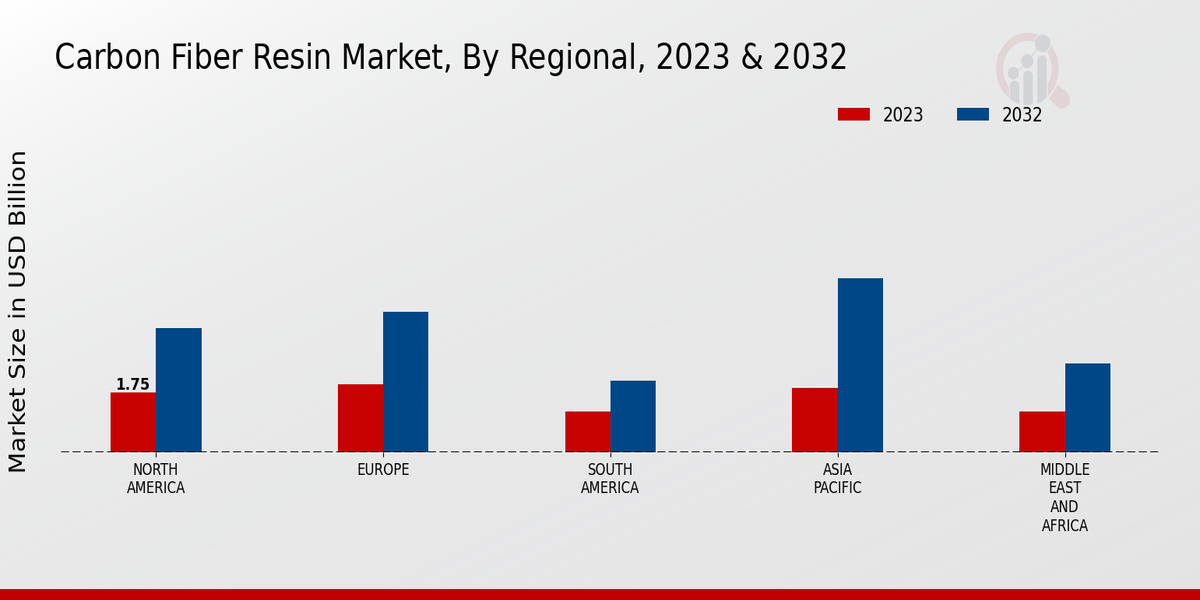 Carbon Fiber Resin Market, By Regional, 2023 & 2032

2023
2032

Market Size in USD Billion

1.75

NORTH AMERICA

EUROPE

SOUTH AMERICA

ASIA PACIFIC

MIDDLE EAST AND AFRICA