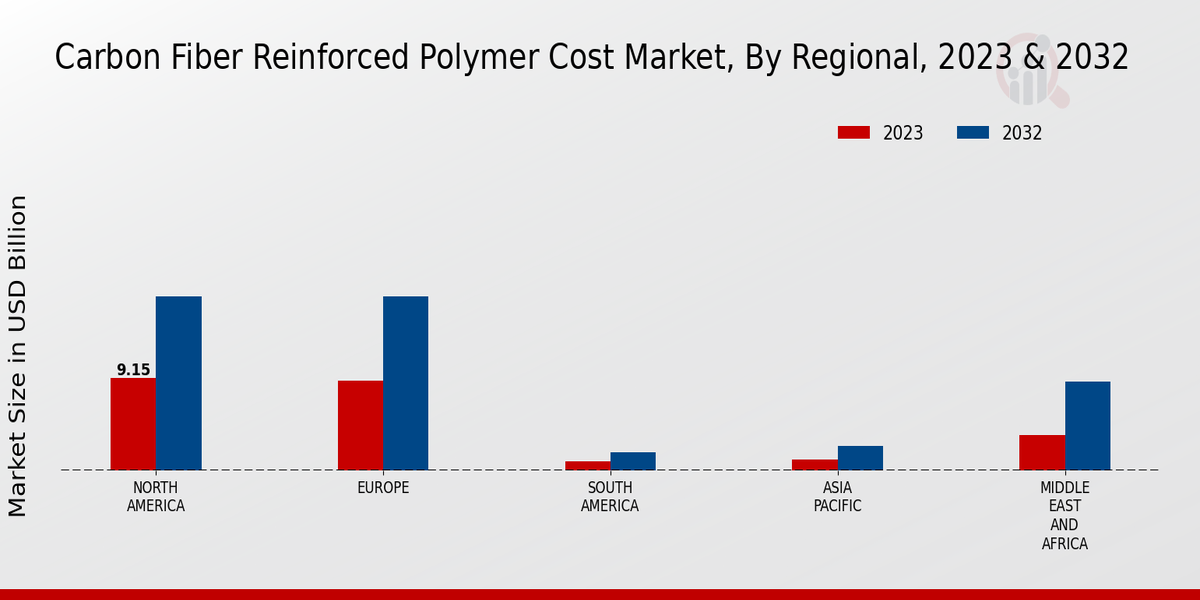 Carbon Fiber Reinforced Polymer Cost Market, By Regional, 2023 & 2032

2023
2032

Market Size in USD Billion

9.15

NORTH AMERICA
EUROPE
SOUTH AMERICA
ASIA PACIFIC
MIDDLE EAST AND AFRICA