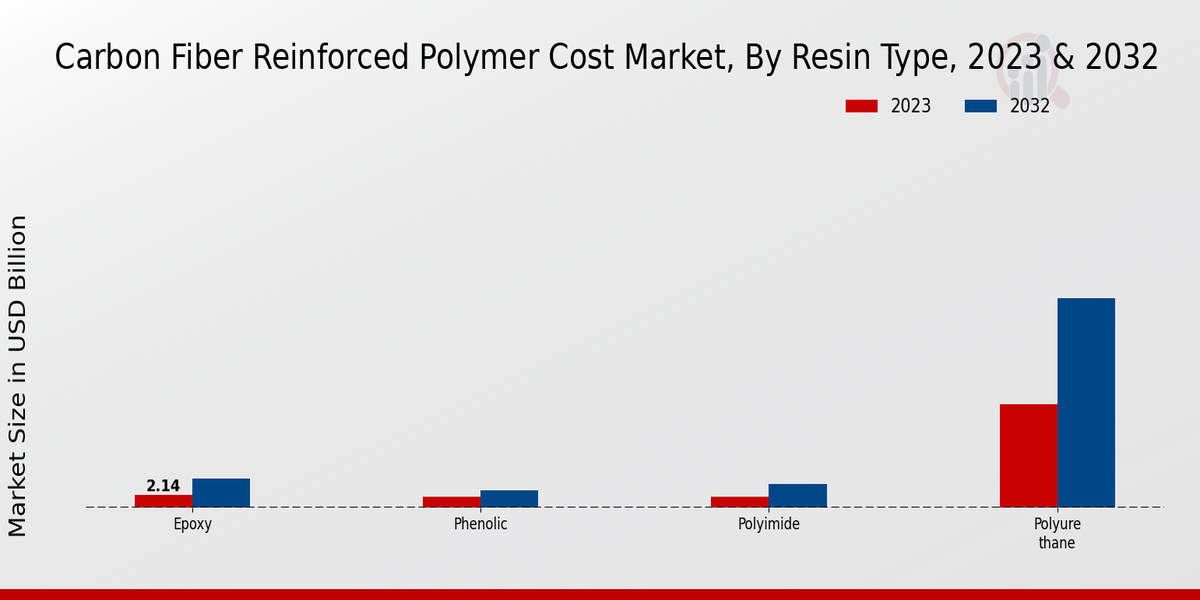 Carbon Fiber Reinforced Polymer Cost Market, By Resin Type, 2023 & 2032

2023
2032

Market Size in USD Billion

2.14

Epoxy
Phenolic
Polyimide
Polyure thane