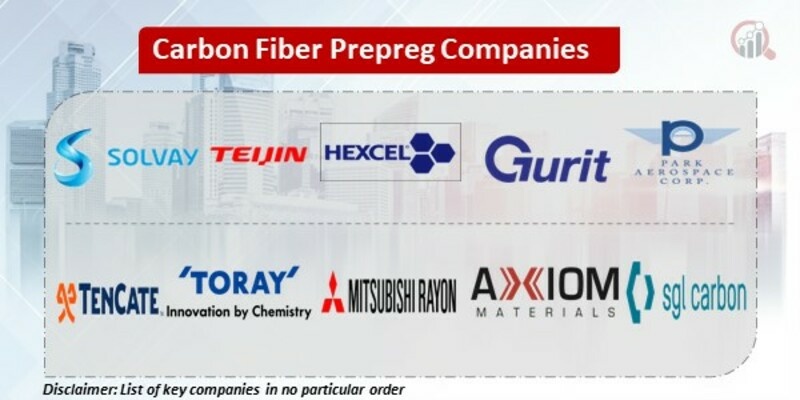 Carbon Fiber Prepreg Companies

SOLVAY TEIJIN HEXCEL Gurit PARK AEROSPACE CORP.

TENCATE 'TORAY' Innovation by Chemistry MITSUBISHI RAYON AXIOM MATERIALS sgl carbon

Disclaimer: List of key companies in no particular order