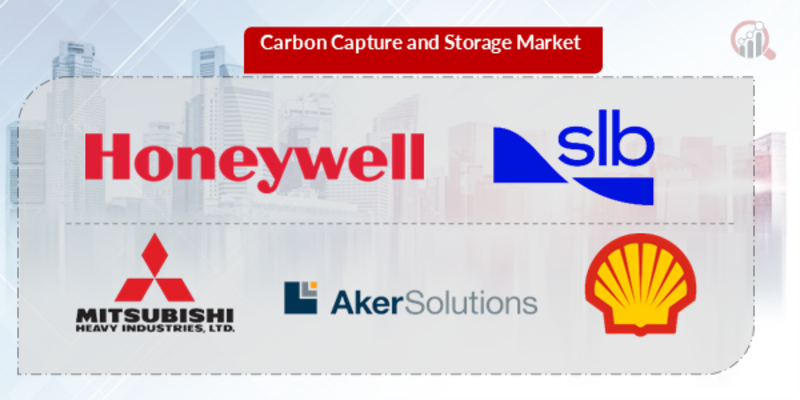 Carbon Capture and Storage Market

Honeywell

slb

MITSUBISHI
HEAVY INDUSTRIES, LTD.

AkerSolutions