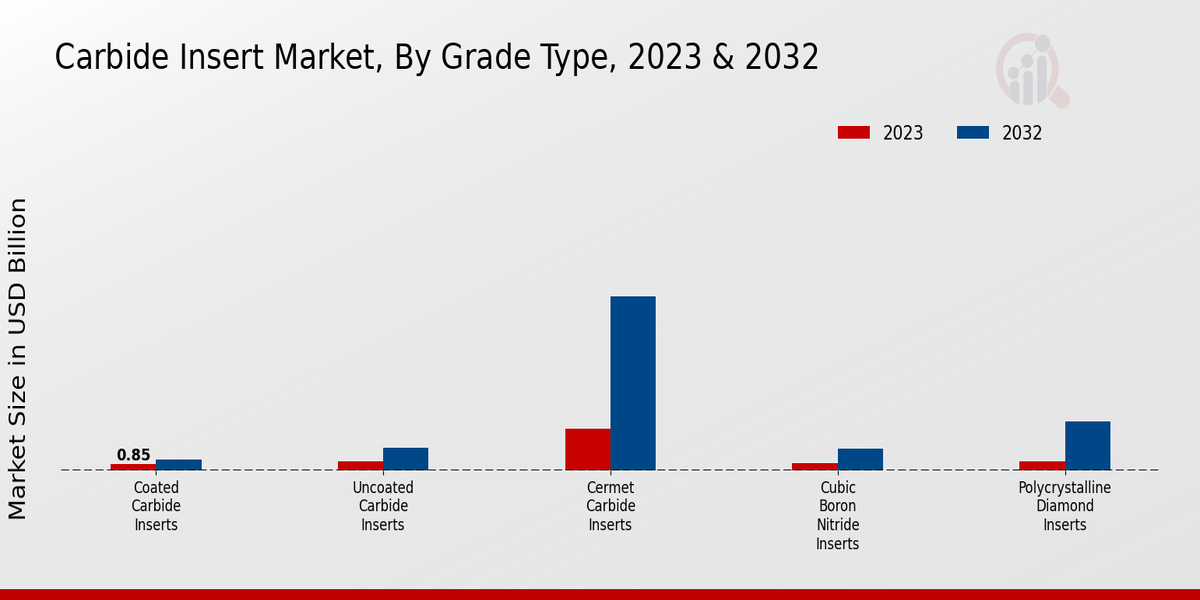 Carbide Insert Market, By Grade Type, 2023 & 2032

2023
2032

Market Size in USD Billion

0.85

Coated Carbide Inserts

Uncoated Carbide Inserts

Cermet Carbide Inserts

Cubic Boron Nitride Inserts

Polycrystalline Diamond Inserts