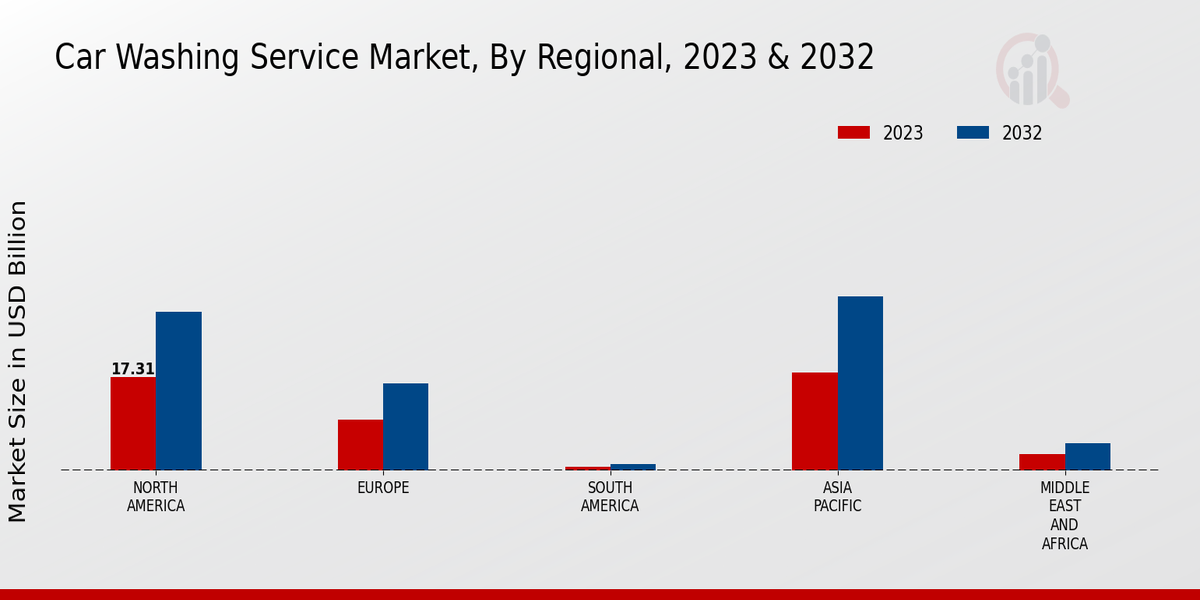 Car Washing Service Market, By Regional, 2023 & 2032

2023
2032

Market Size in USD Billion

17.31

NORTH AMERICA
EUROPE
SOUTH AMERICA
ASIA PACIFIC
MIDDLE EAST AND AFRICA