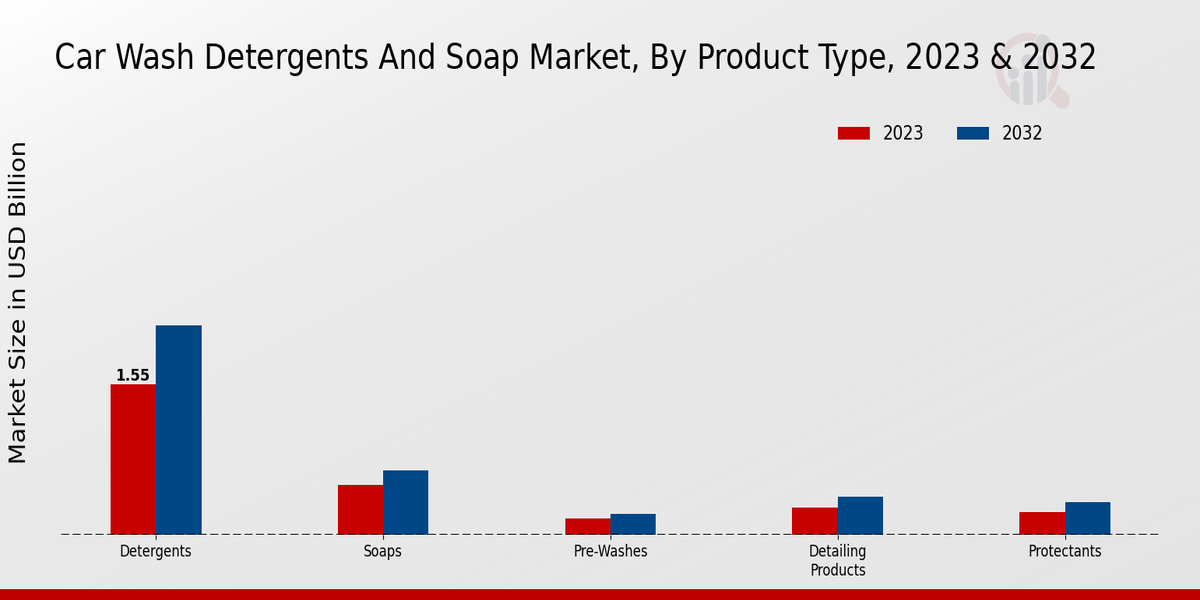 Car Wash Detergents And Soap Market, By Product Type, 2023 & 2032

2023
2032

Market Size in USD Billion

1.55

Detergents
Soaps
Pre-Washes
Detailing Products
Protectants