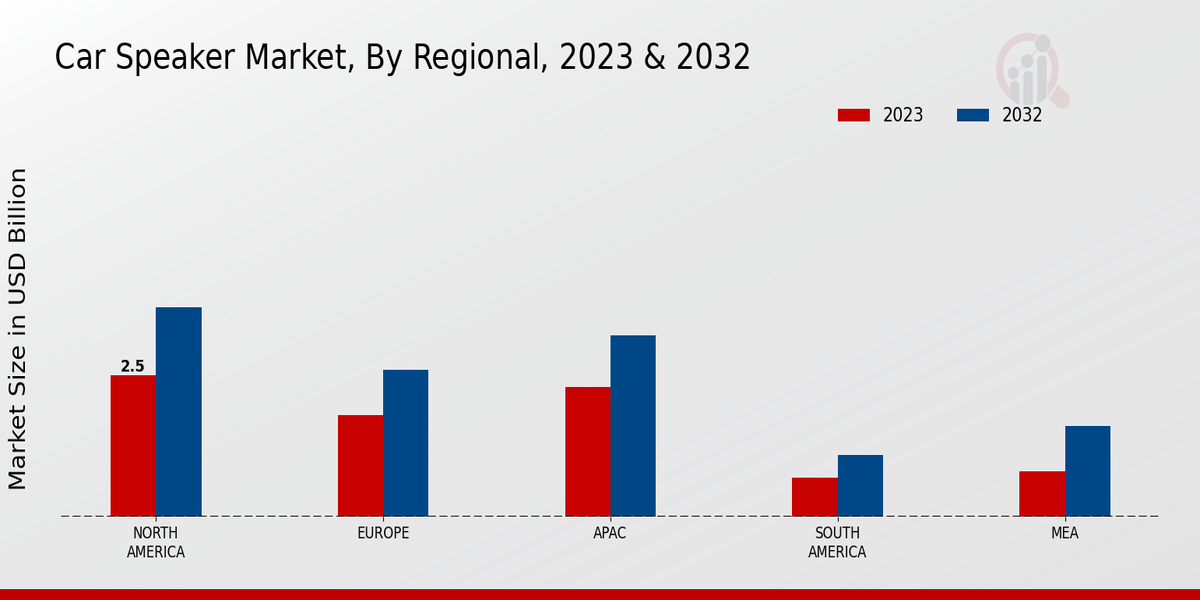 Car Speaker Market, By Regional, 2023 & 2032

2023
2032

Market Size in USD Billion

2.5

NORTH AMERICA
EUROPE
APAC
SOUTH AMERICA
MEA