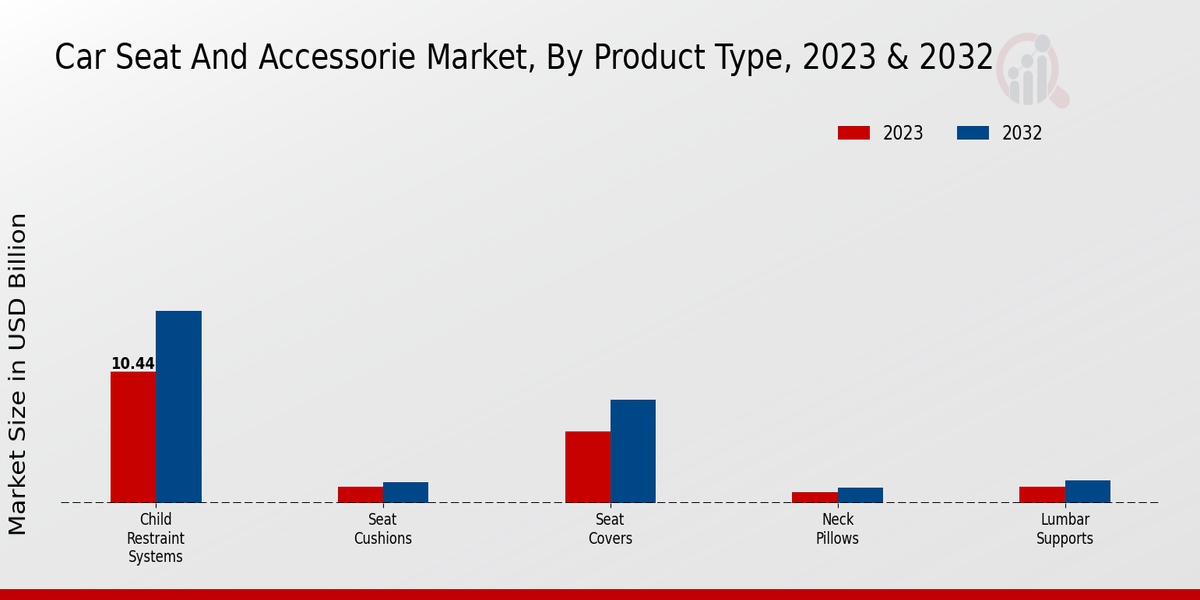 Car Seat And Accessorie Market, By Product Type, 2023 & 2032

2023
2032

Market Size in USD Billion

10.44

Child Restraint Systems
Seat Cushions
Seat Covers
Neck Pillows
Lumbar Supports