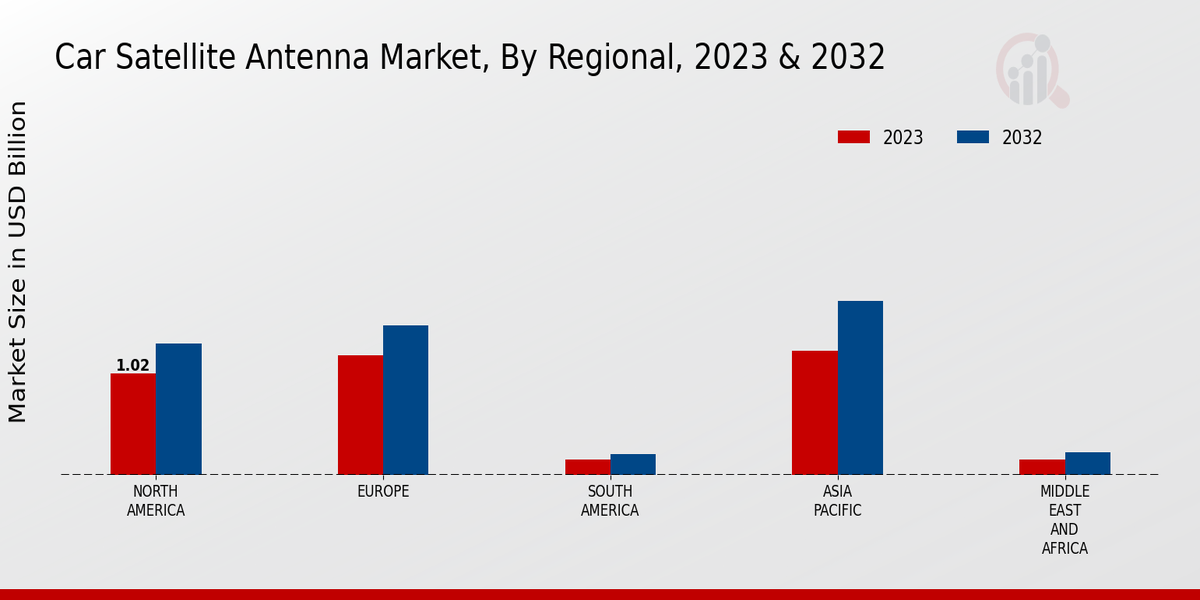 Car Satellite Antenna Market, By Regional, 2023 & 2032

2023 2032

Market Size in USD Billion

1.02

NORTH AMERICA

EUROPE

SOUTH AMERICA

ASIA PACIFIC

MIDDLE EAST AND AFRICA