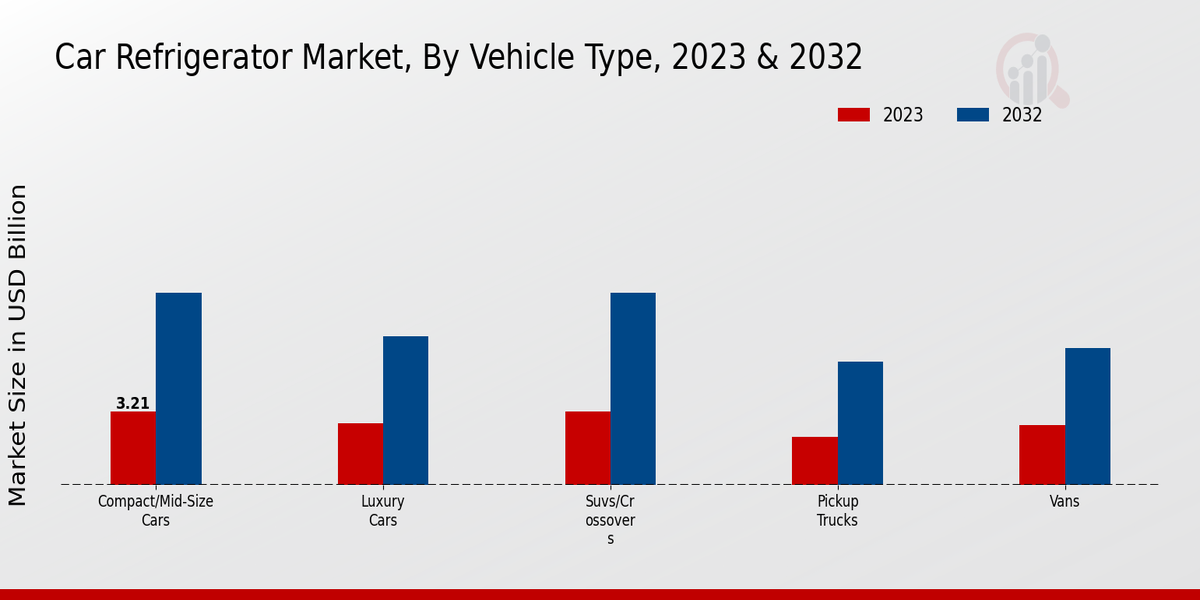 Car Refrigerator Market, By Vehicle Type, 2023 & 2032

2023
2032

Market Size in USD Billion

3.21

Compact/Mid-Size Cars

Luxury Cars

Suvs/Cr ossover s

Pickup Trucks

Vans