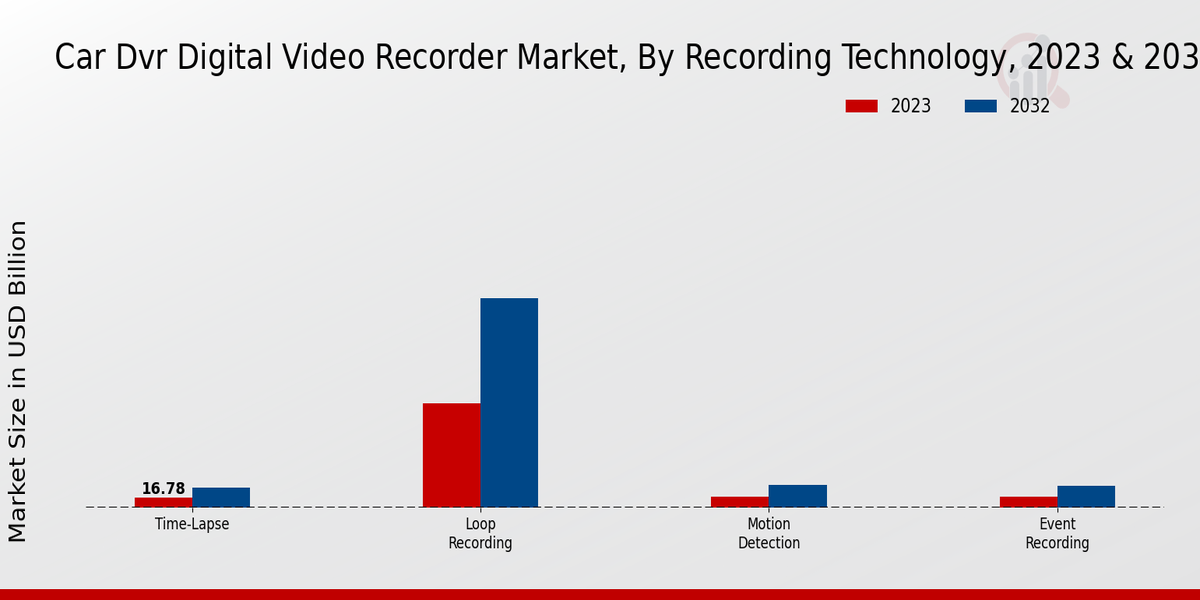 Car Dvr Digital Video Recorder Market, By Recording Technology, 2023 & 203

2023
2032

Market Size in USD Billion

16.78

Time-Lapse
Loop Recording
Motion Detection
Event Recording