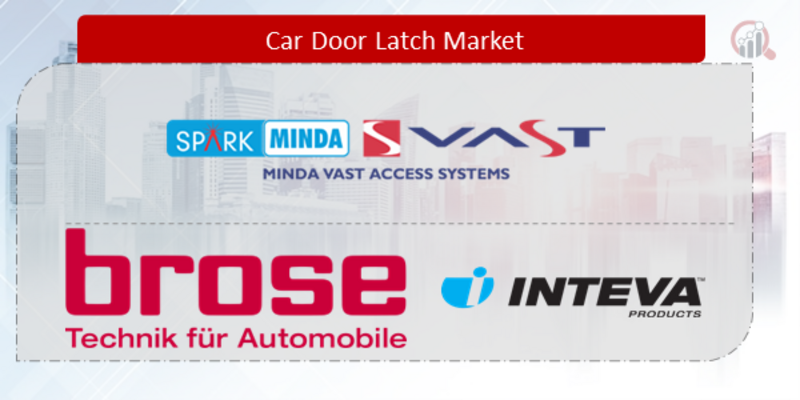 Car Door Latch Market

SPARK MINDA VAST
MINDA VAST ACCESS SYSTEMS

brose
Technik für Automobile

INTEVA™
PRODUCTS