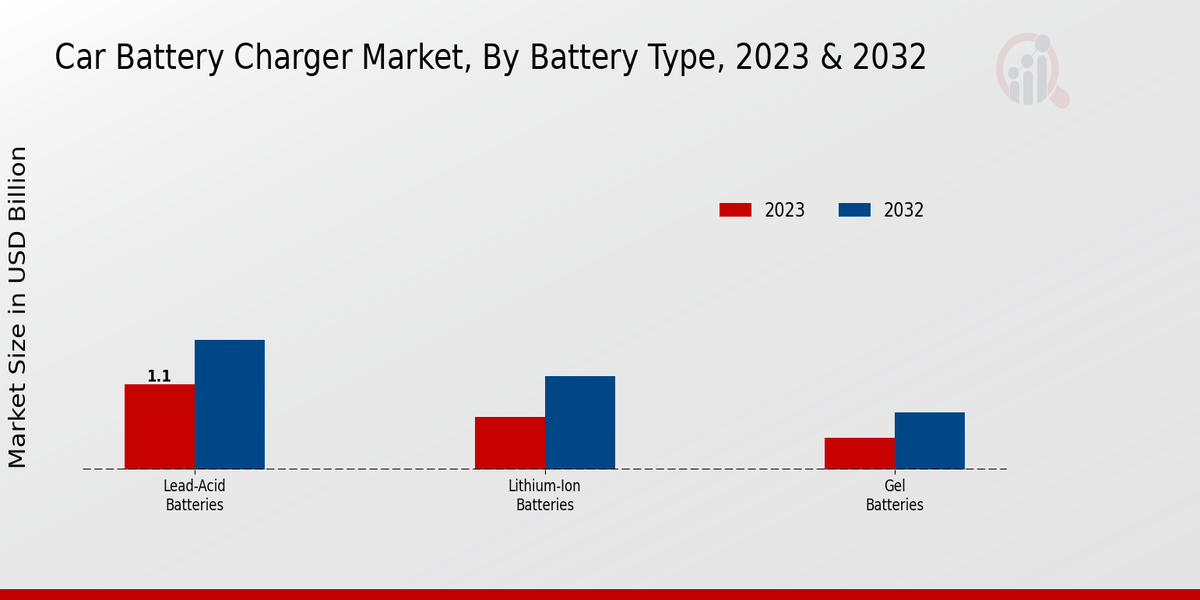 Car Battery Charger Market, By Battery Type, 2023 & 2032

Market Size in USD Billion

2023
2032

1.1

Lead-Acid Batteries

Lithium-Ion Batteries

Gel Batteries