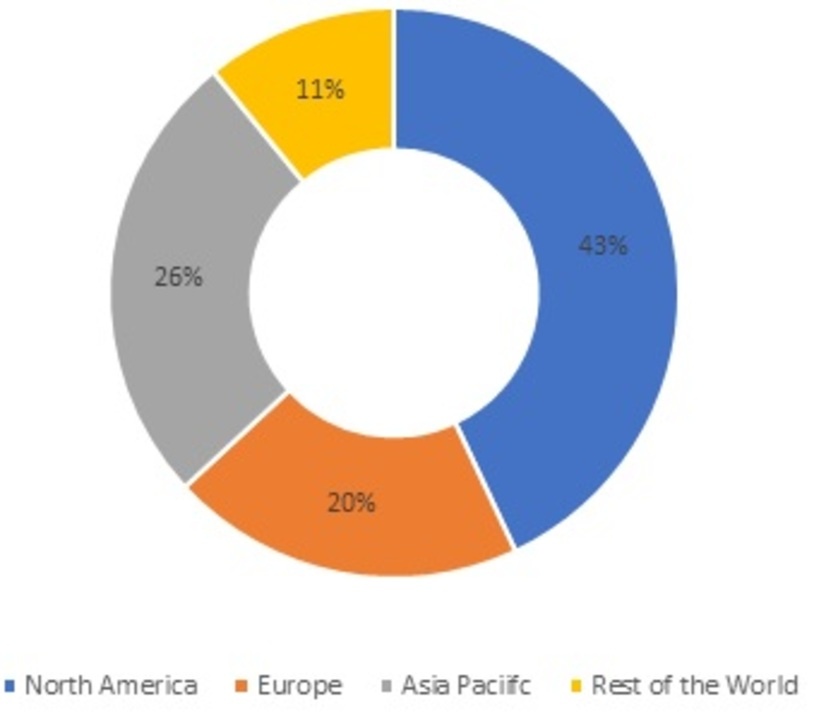 11%

43%

26%

20%

North America
Europe
Asia Paciifc
Rest of the World