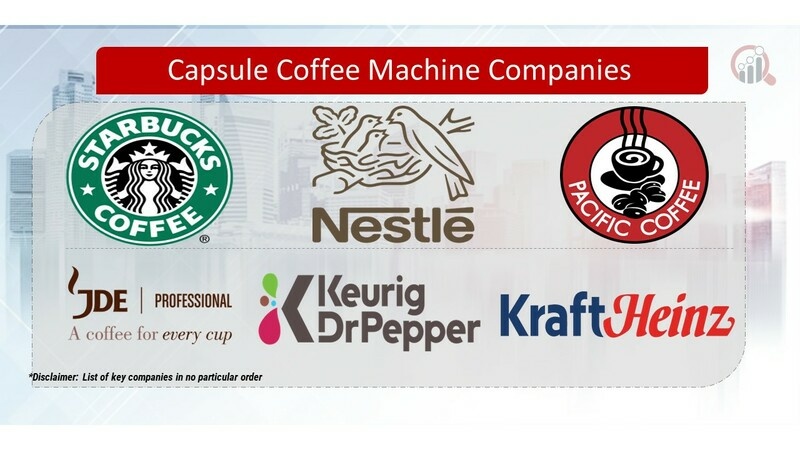 Capsule Coffee Machine Companies

STARBUCKS COFFEE ®

Nestlé

PACIFIC COFFEE

JDE | PROFESSIONAL
A coffee for every cup

Keurig DrPepper

KraftHeinz

*Disclaimer: List of key companies in no particular order