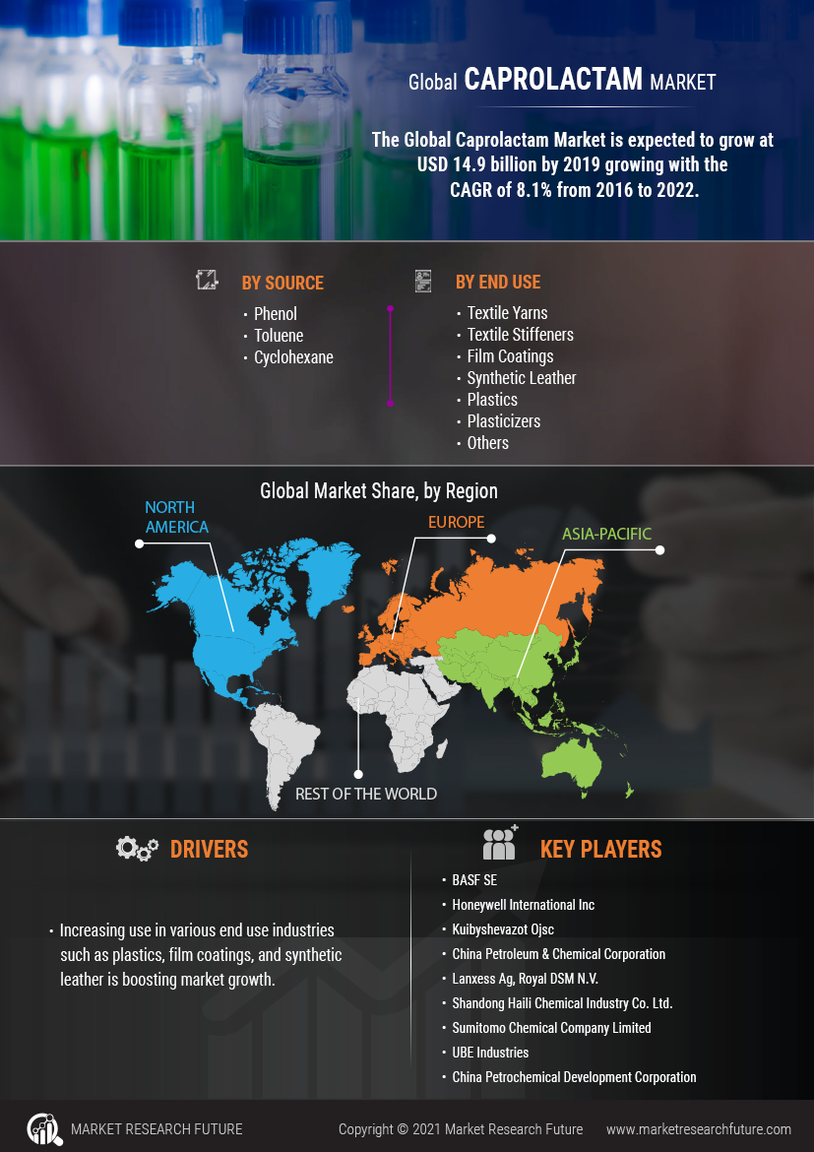 Global CAPROLACTAM MARKET

The Global Caprolactam Market is expected to grow at USD 14.9 billion by 2019 growing with the CAGR of 8.1% from 2016 to 2022.

BY SOURCE
• Phenol
• Toluene
• Cyclohexane

BY END USE
• Textile Yarns
• Textile Stiffeners
• Film Coatings
• Synthetic Leather
• Plastics
• Plasticizers
• Others

Global Market Share, by Region

NORTH AMERICA
EUROPE
ASIA-PACIFIC
REST OF THE WORLD

DRIVERS

• Increasing use in various end use industries such as plastics, film coatings, and synthetic leather is boosting market growth.

KEY PLAYERS
• BASF SE
• Honeywell International Inc
• Kuibyshevazot Ojsc
• China Petroleum & Chemical Corporation
• Lanxess Ag, Royal DSM N.V.
• Shandong Haili Chemical Industry Co. Ltd.
• Sumitomo Chemical Company Limited
• UBE Industries
• China Petrochemical Development Corporation

MARKET RESEARCH FUTURE
Copyright © 2021 Market Research Future
www.marketresearchfuture.com