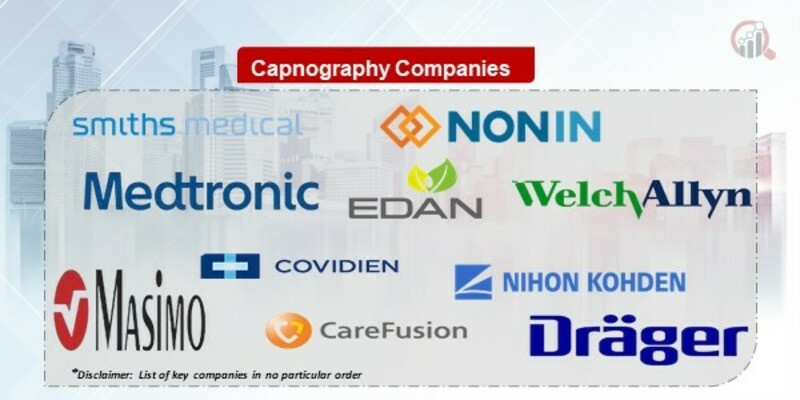 Capnography Companies

smiths medical

NONIN

Medtronic

EDAN

WelchAllyn

COVIDIEN

NIHON KOHDEN

MASIMO

CareFusion

Dräger

*Disclaimer: List of key companies in no particular order