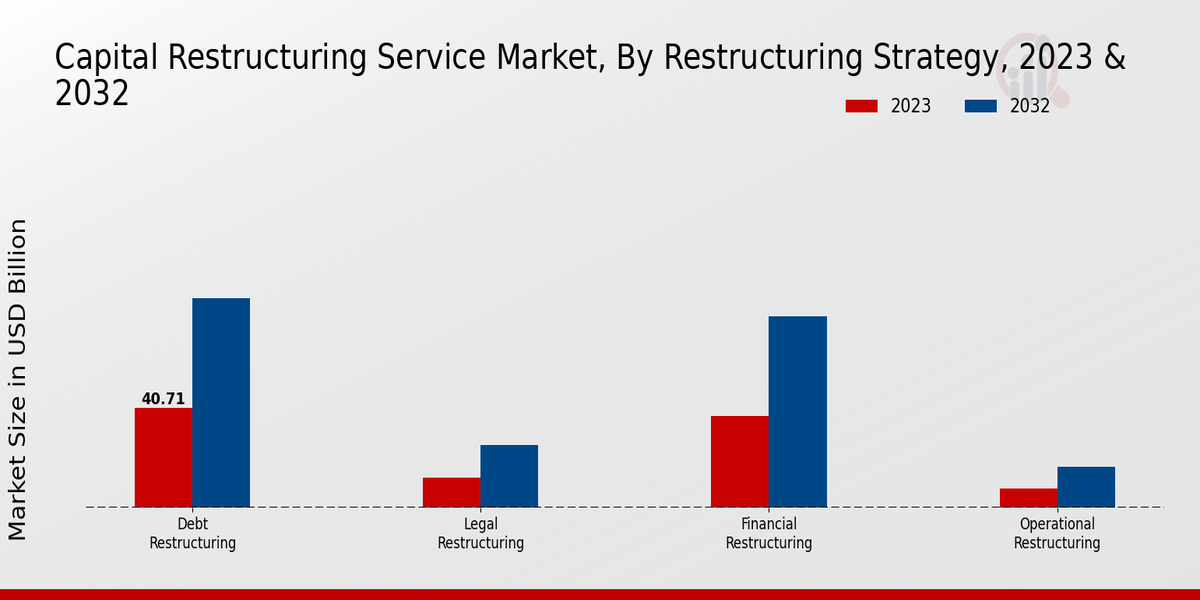 Capital Restructuring Service Market, By Restructuring Strategy, 2023 & 2032

2023 2032

Market Size in USD Billion

40.71

Debt Restructuring

Legal Restructuring

Financial Restructuring

Operational Restructuring