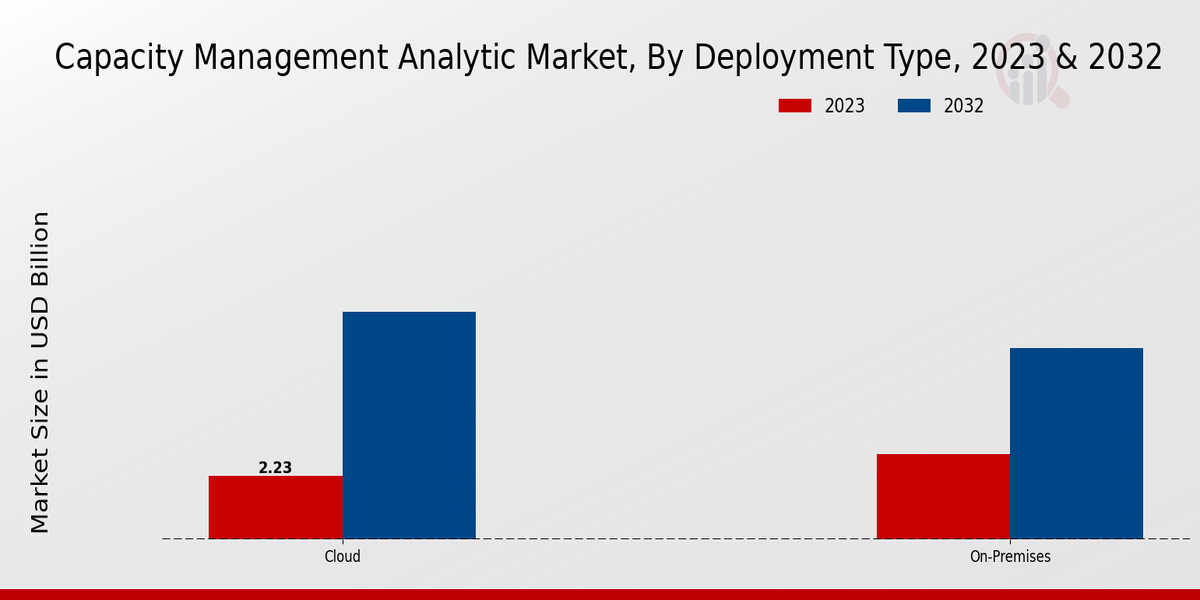 Capacity Management Analytic Market, By Deployment Type, 2023 & 2032

2023
2032

Market Size in USD Billion

2.23

Cloud

On-Premises