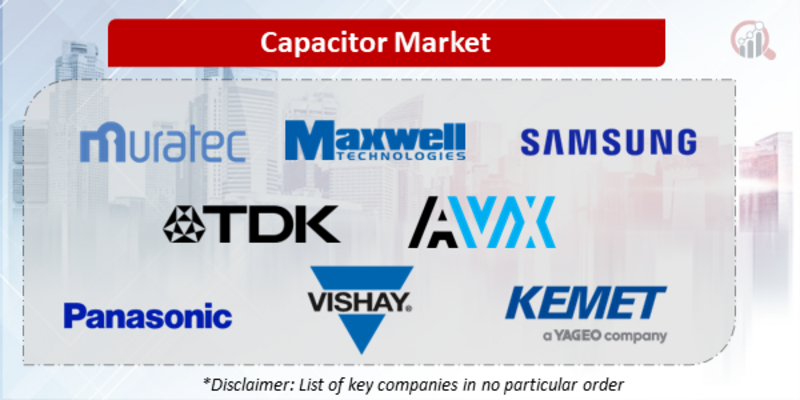 Capacitor Market

muratec

Maxwell TECHNOLOGIES

SAMSUNG

TDK

AVX

Panasonic

VISHAY.

KEMET
a YAGEO company

*Disclaimer: List of key companies in no particular order