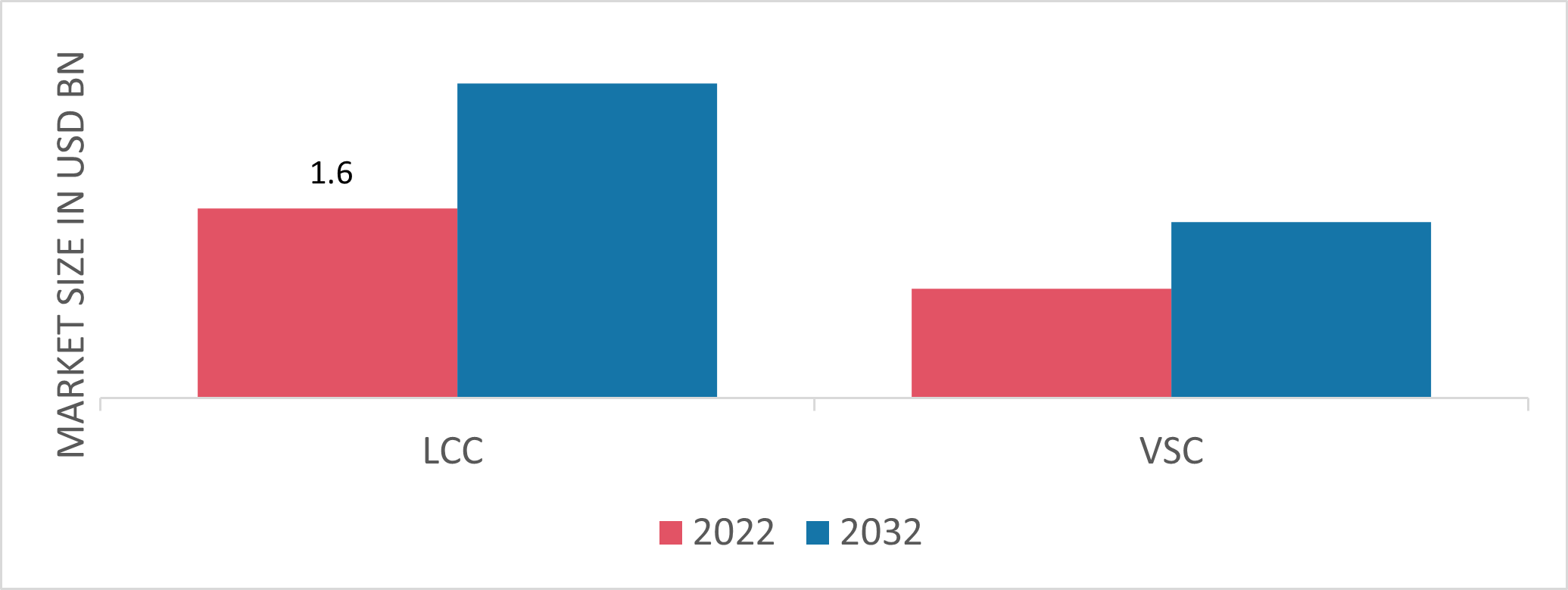 MARKET SIZE IN USD BN

1.6

LCC

VSC

2022 2032