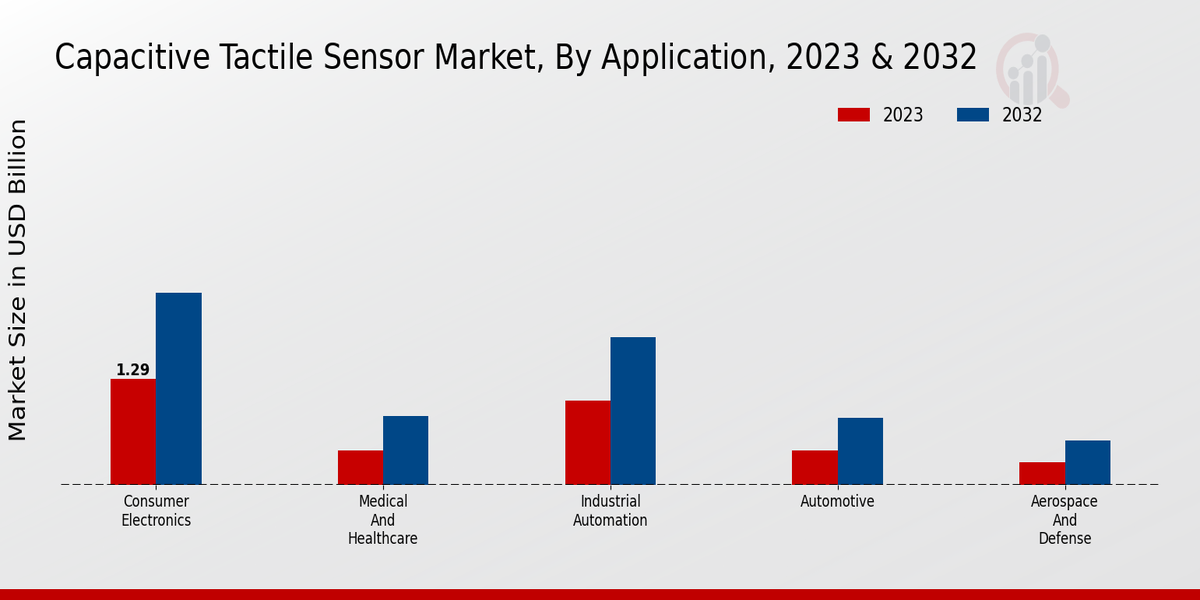 Capacitive Tactile Sensor Market, By Application, 2023 & 2032

2023
2032

Market Size in USD Billion

1.29

Consumer Electronics
Medical And Healthcare
Industrial Automation
Automotive
Aerospace And Defense