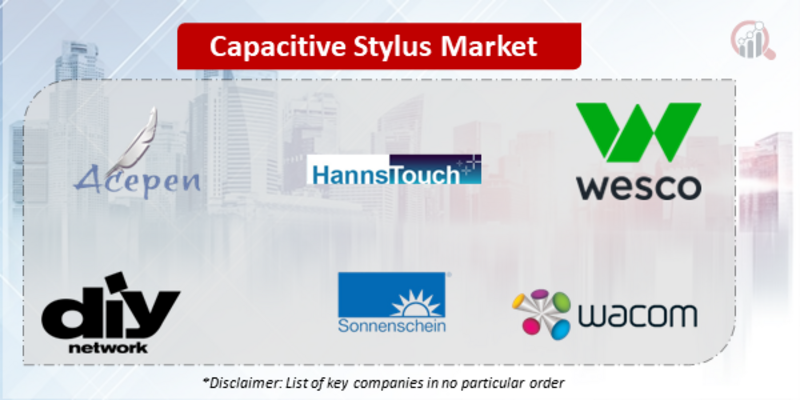 Capacitive Stylus Market

Acepen

HannsTouch

wesco

diy network

Sonnenschein

wacom

*Disclaimer: List of key companies in no particular order