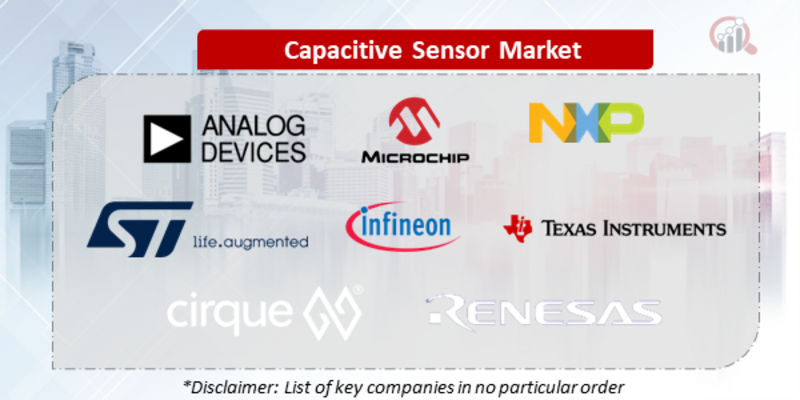 Capacitive Sensor Market

ANALOG DEVICES

MICROCHIP

NXP

ST life.augmented

infineon

TEXAS INSTRUMENTS

cirque

RENESAS

*Disclaimer: List of key companies in no particular order