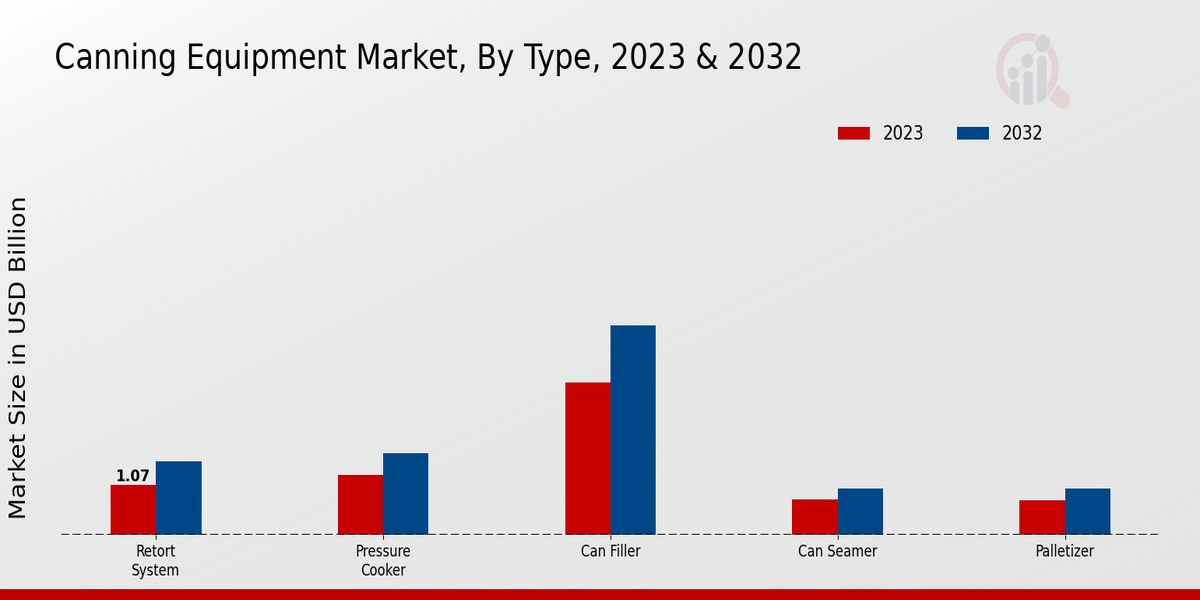 Canning Equipment Market, By Type, 2023 & 2032

2023
2032

Market Size in USD Billion

1.07

Retort System
Pressure Cooker
Can Filler
Can Seamer
Palletizer