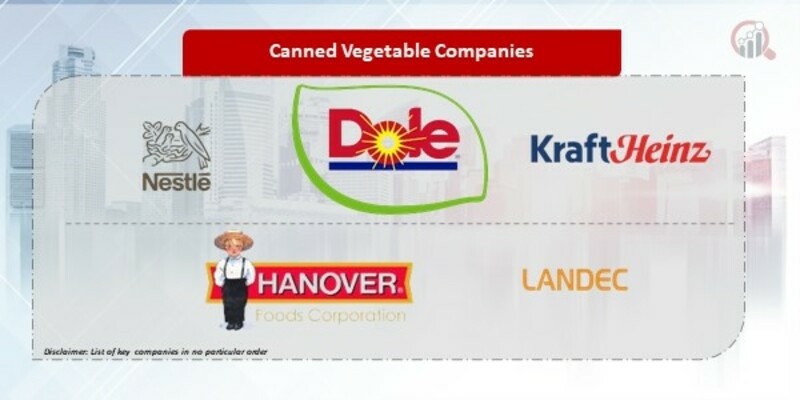 Canned Vegetable Companies

Nestlé

Dole

KraftHeinz

HANOVER
Foods Corporation

LANDEC

Disclaimer: List of key companies in no particular order