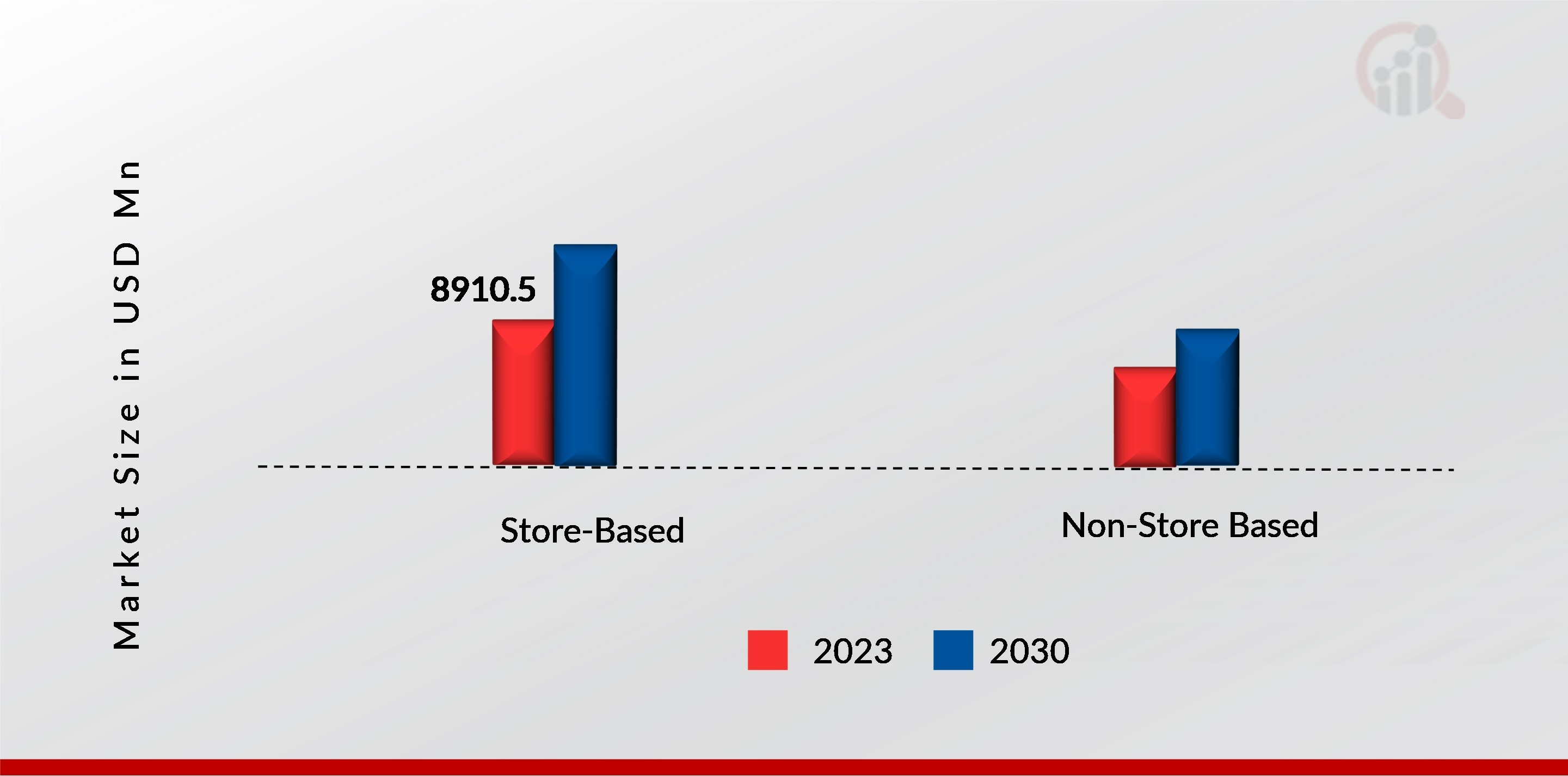 Market Size in USD Mn

8910.5

Store-Based

Non-Store Based

2023 2030