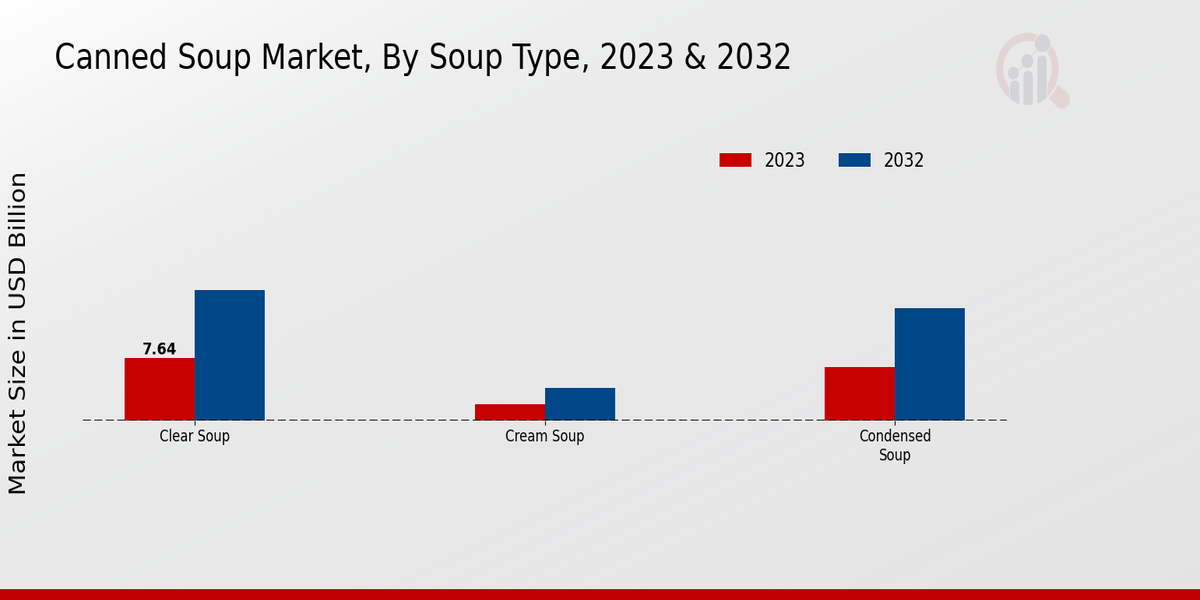 Canned Soup Market, By Soup Type, 2023 & 2032

2023 2032

Market Size in USD Billion

7.64

Clear Soup

Cream Soup

Condensed Soup